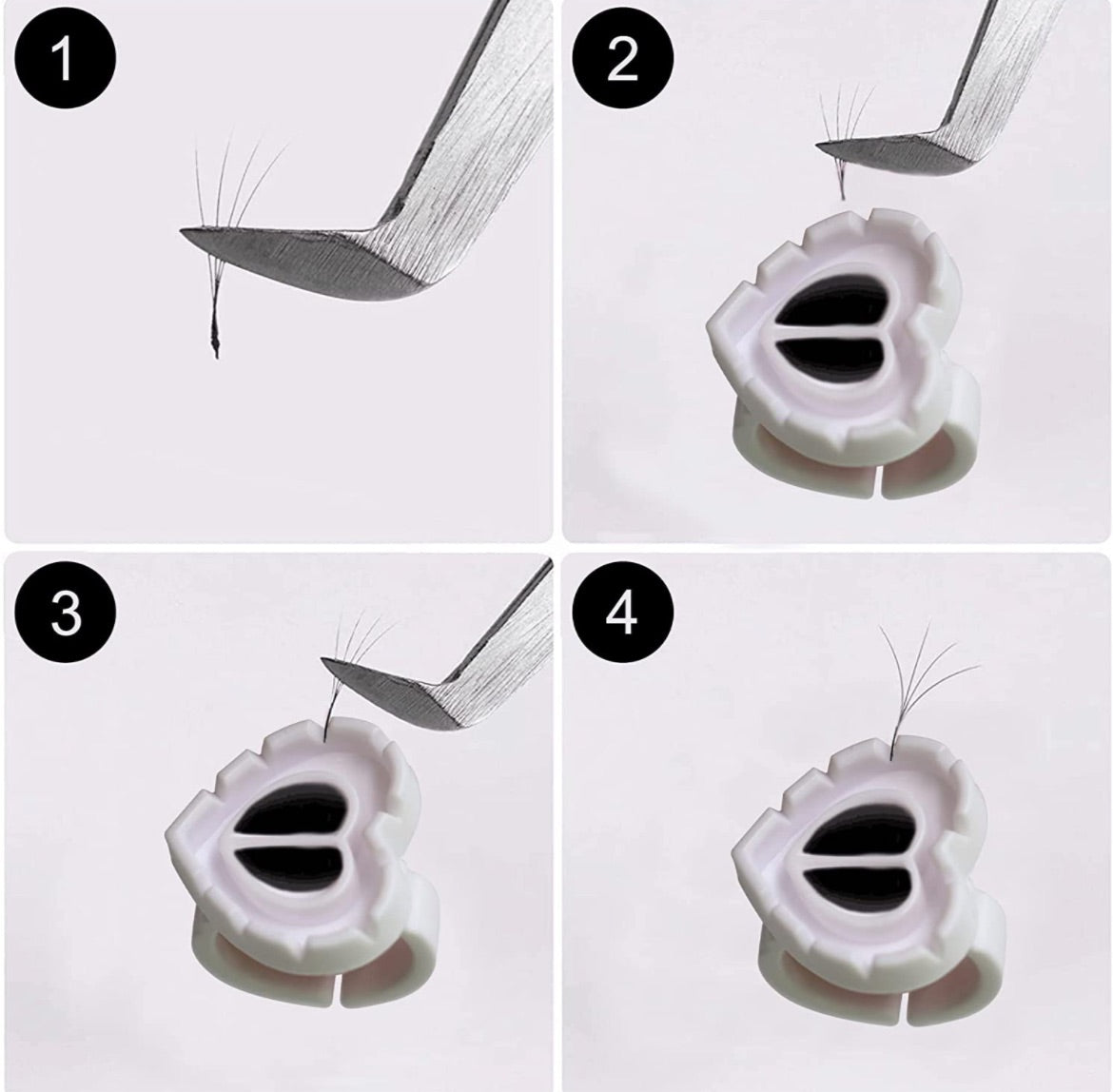 1

2

3

4